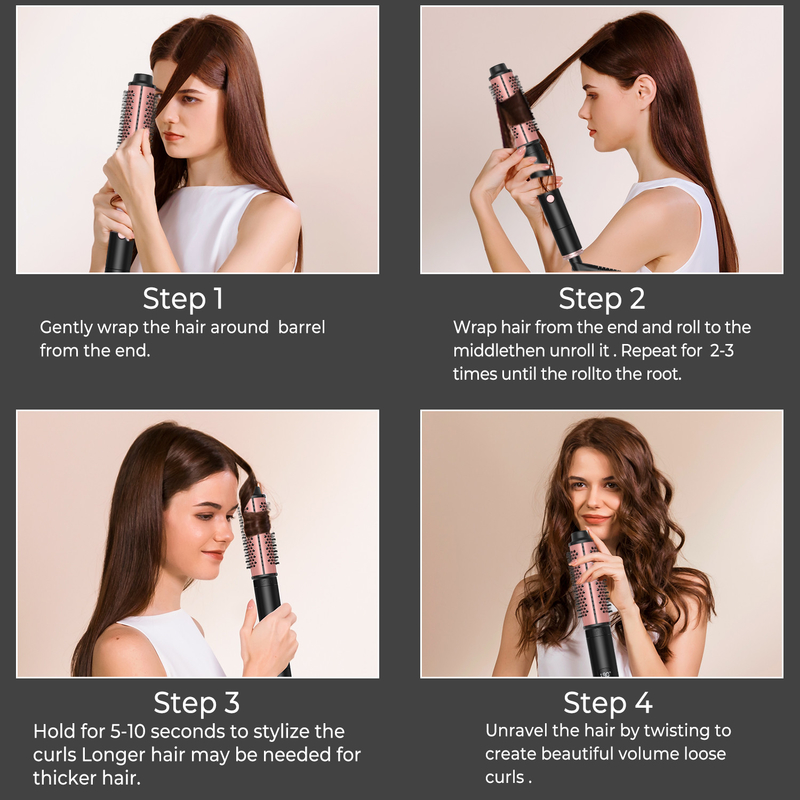 Step 1
Gently wrap the hair around  barrel from the end.

Step 2
Wrap hair from the end and roll to the middlethen unroll it . Repeat for  2-3 times until the rollto the root.

Step 3
Hold for 5-10 seconds to stylize the curls Longer hair may be needed for thicker hair.

Step 4
Unravel the hair by twisting to create beautiful volume loose curls .